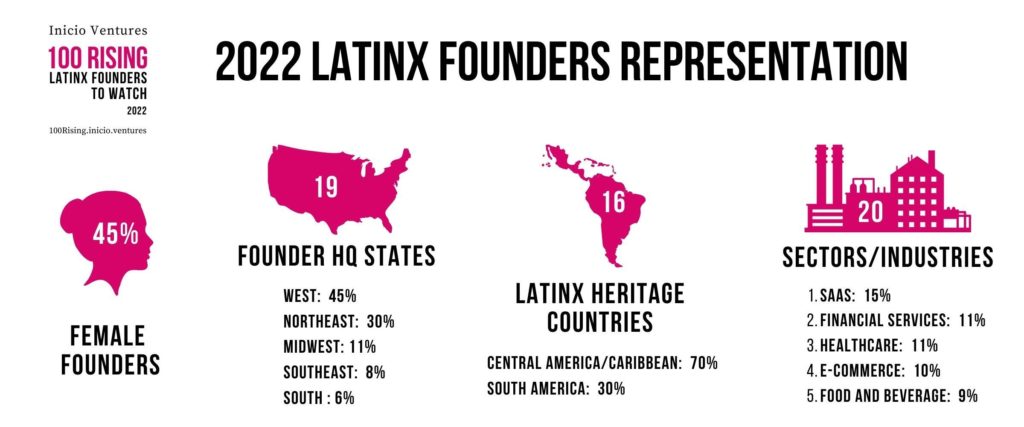 Inicio Ventures
100 RISING
LATINX FOUNDERS TO WATCH
2022
100Rising.inicio.ventures

2022 LATINX FOUNDERS REPRESENTATION

45%

FEMALE FOUNDERS

19

FOUNDER HQ STATES

WEST: 45%
NORTHEAST: 30%
MIDWEST: 11%
SOUTHEAST: 8%
SOUTH : 6%

16

LATINX HERITAGE COUNTRIES

CENTRAL AMERICA/CARIBBEAN: 70%
SOUTH AMERICA: 30%

20

SECTORS/INDUSTRIES

1. SAAS: 15%
2. FINANCIAL SERVICES: 11%
3. HEALTHCARE: 11%
4. E-COMMERCE: 10%
5. FOOD AND BEVERAGE: 9%